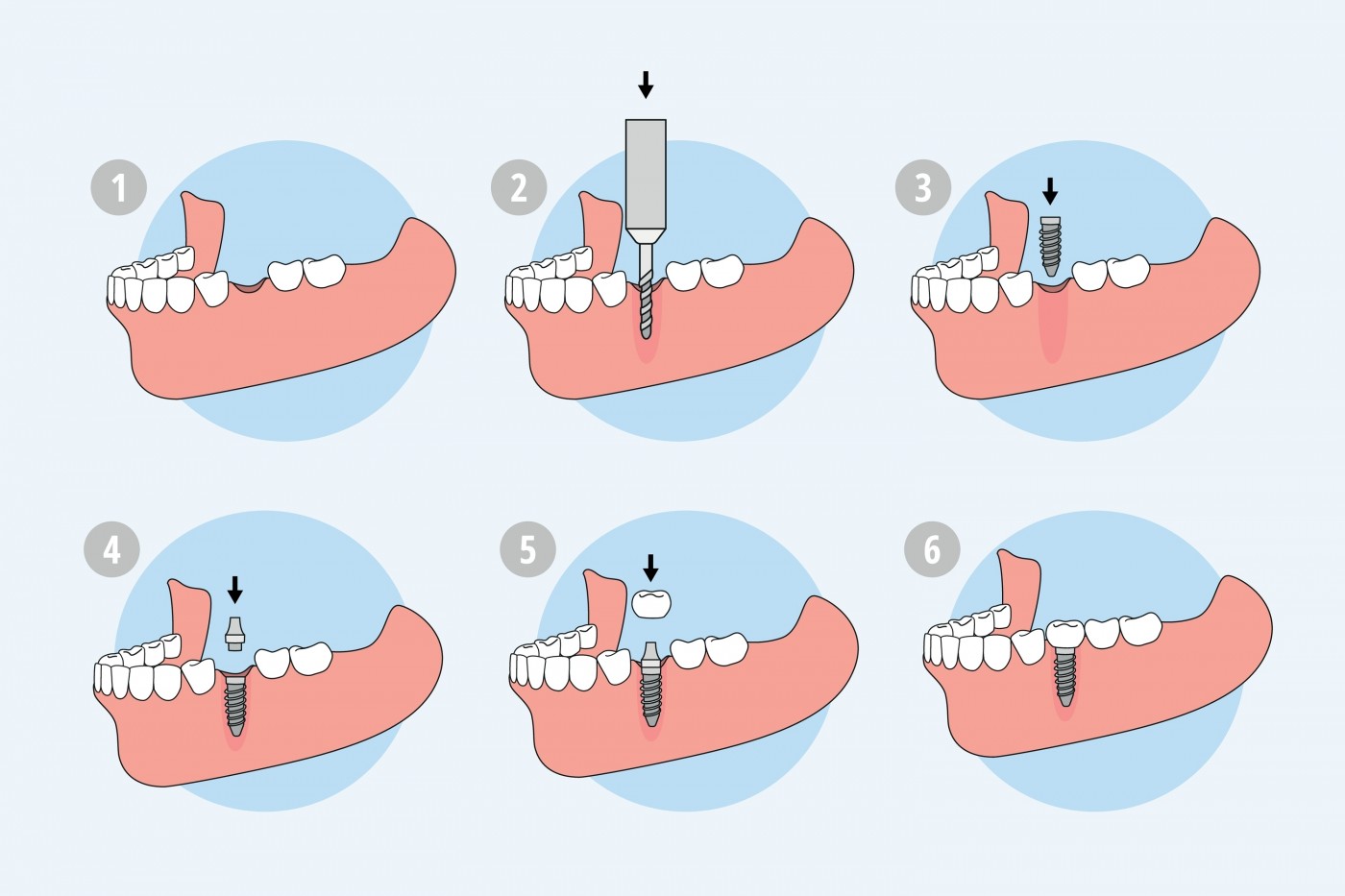 1

2

3

4

5

6